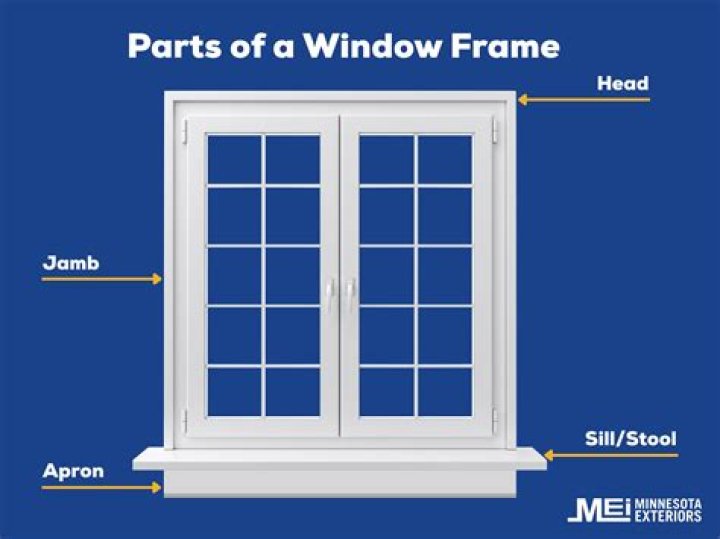 Parts of a Window Frame

Head

Jamb

Sill/Stool

Apron

MEi MINNESOTA EXTERIORS