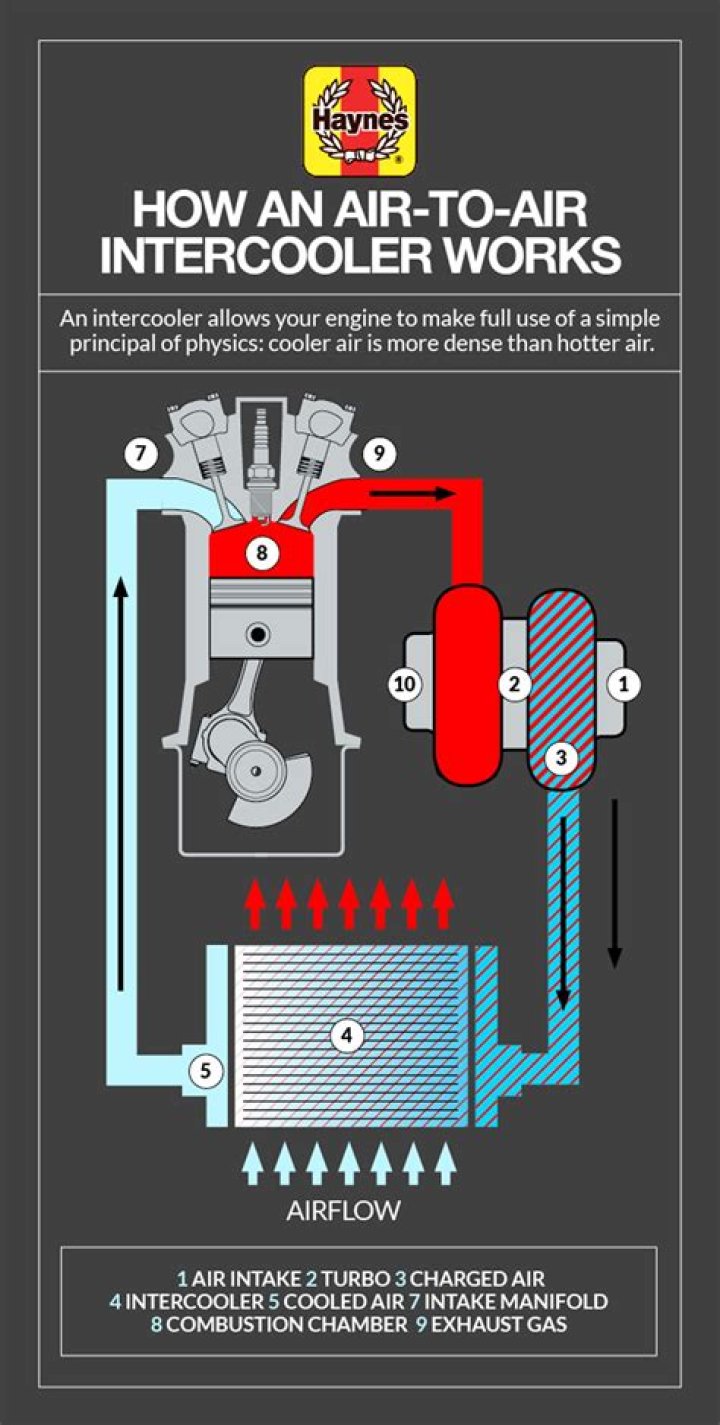 Haynes

HOW AN AIR-TO-AIR INTERCOOLER WORKS

An intercooler allows your engine to make full use of a simple principal of physics: cooler air is more dense than hotter air.

7

9

8

10

2

1

3

4

5

AIRFLOW

1 AIR INTAKE 2 TURBO 3 CHARGED AIR
4 INTERCOOLER 5 COOLED AIR 7 INTAKE MANIFOLD
8 COMBUSTION CHAMBER 9 EXHAUST GAS